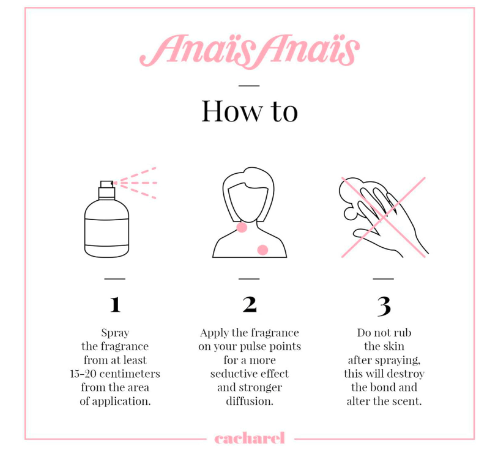 AnaïsAnaïs

How to

1

Spray the fragrance from at least 15-20 centimeters from the area of application.

2

Apply the fragrance on your pulse points for a more seductive effect and stronger diffusion.

3

Do not rub the skin after spraying, this will destroy the bond and alter the scent.

cacharel